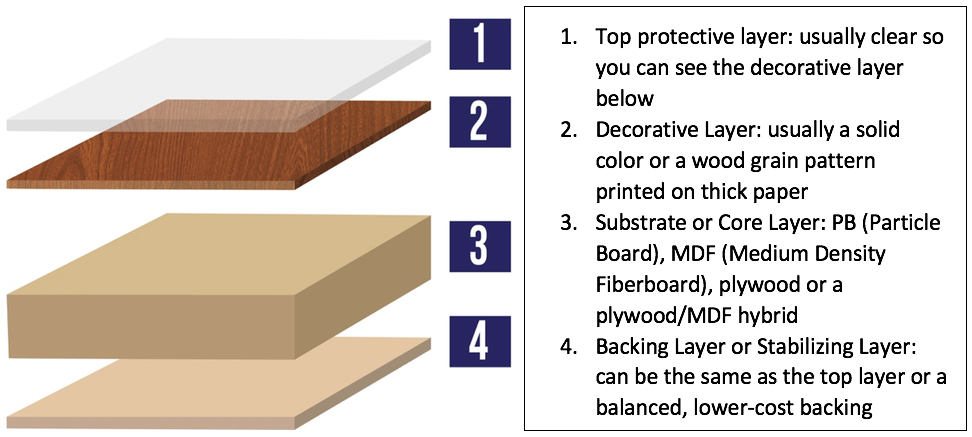 1

2

3

4

1. Top protective layer: usually clear so you can see the decorative layer below
2. Decorative Layer: usually a solid color or a wood grain pattern printed on thick paper
3. Substrate or Core Layer: PB (Particle Board), MDF (Medium Density Fiberboard), plywood or a plywood/MDF hybrid
4. Backing Layer or Stabilizing Layer: can be the same as the top layer or a balanced, lower-cost backing